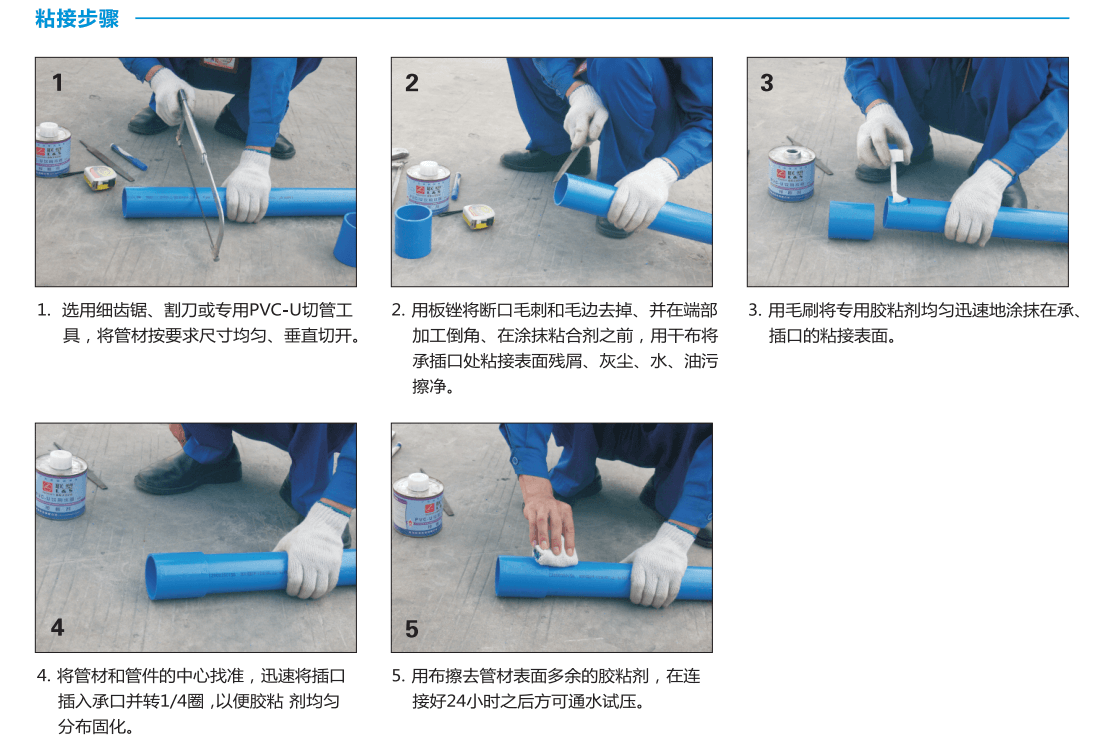 粘接步骤

1

1. 选用细齿锯、割刀或专用PVC-U切管工具，将管材按要求尺寸均匀、垂直切开。

2

2. 用板锉将断口毛刺和毛边去掉、并在端部加工倒角、在涂抹粘合剂之前，用干布将承插口处粘接表面残屑、灰尘、水、油污擦净。

3

3. 用毛刷将专用胶粘剂均匀迅速地涂抹在承、插口的粘接表面。

4

4. 将管材和管件的中心找准，迅速将插口插入承口并转1/4圈 ,以便胶粘 剂均匀分布固化。

5

5. 用布擦去管材表面多余的胶粘剂，在连接好24小时之后方可通水试压。